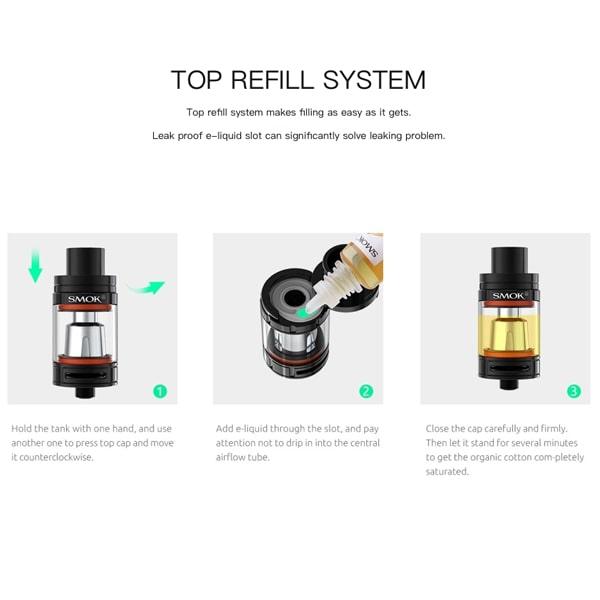 TOP REFILL SYSTEM

Top refill system makes filling as easy as it gets.

Leak proof e-liquid slot can significantly solve leaking problem.

SMOK

1

Hold the tank with one hand, and use another one to press top cap and move it counterclockwise.

SMOK

2

Add e-liquid through the slot, and pay attention not to drip in into the central airflow tube.

SMOK

3

Close the cap carefully and firmly. Then let it stand for several minutes to get the organic cotton com-pletely saturated.