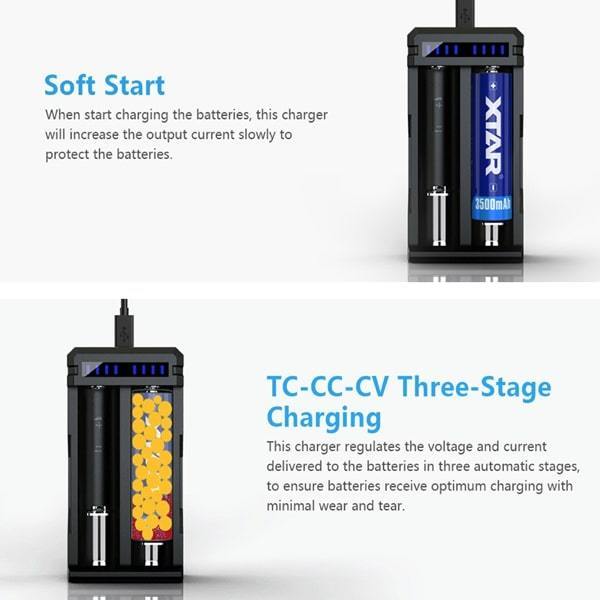 Soft Start

When start charging the batteries, this charger will increase the output current slowly to protect the batteries.

XTAR

3500mAh

TC-CC-CV Three-Stage Charging

This charger regulates the voltage and current delivered to the batteries in three automatic stages, to ensure batteries receive optimum charging with minimal wear and tear.